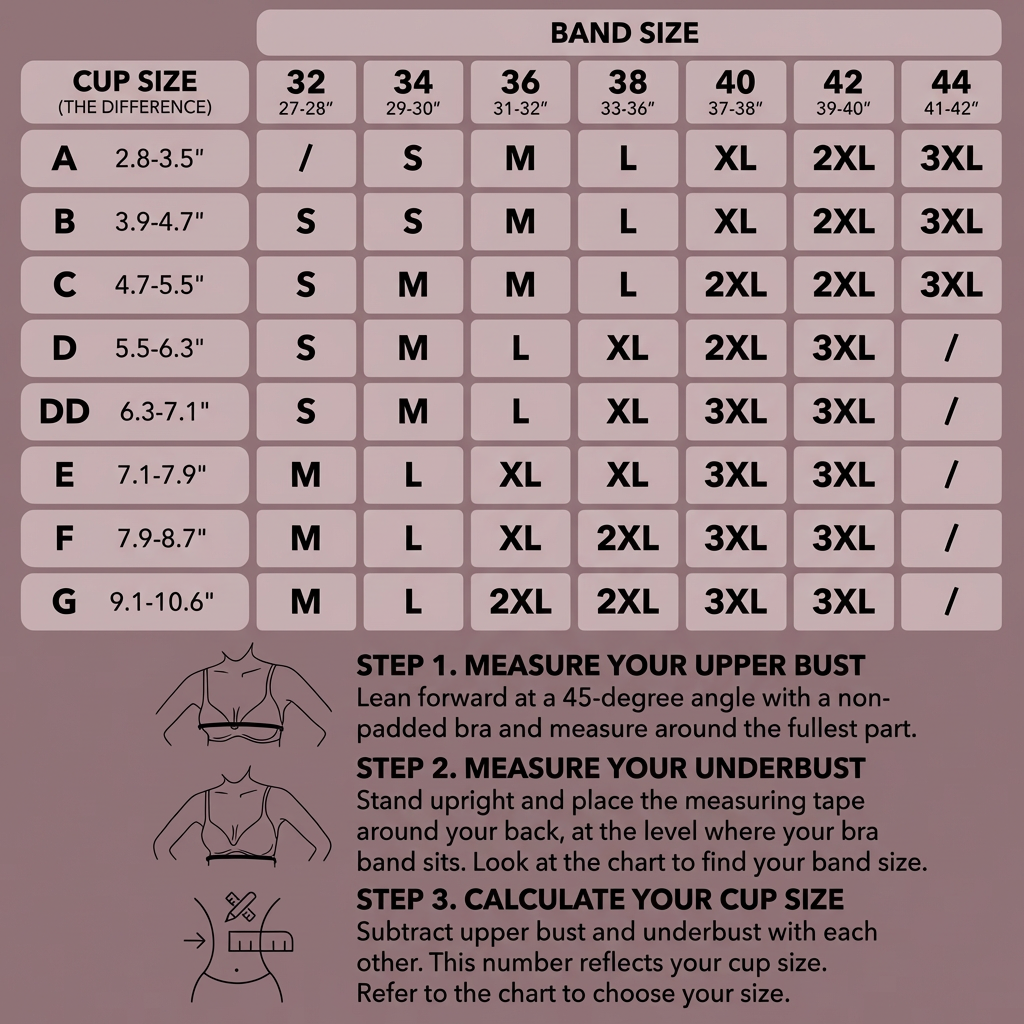 BAND SIZE

| CUP SIZE (THE DIFFERENCE) | 32 27-28" | 34 29-30" | 36 31-32" | 38 33-36" | 40 37-38" | 42 39-40" | 44 41-42" |
|---|---|---|---|---|---|---|---|
| A 2.8-3.5" | / | S | M | L | XL | 2XL | 3XL |
| B 3.9-4.7" | S | S | M | L | XL | 2XL | 3XL |
| C 4.7-5.5" | S | M | M | L | 2XL | 2XL | 3XL |
| D 5.5-6.3" | S | M | L | XL | 2XL | 3XL | / |
| DD 6.3-7.1" | S | M | L | XL | 3XL | 3XL | / |
| E 7.1-7.9" | M | L | XL | XL | 3XL | 3XL | / |
| F 7.9-8.7" | M | L | XL | 2XL | 3XL | 3XL | / |
| G 9.1-10.6" | M | L | 2XL | 2XL | 3XL | 3XL | / |

STEP 1. MEASURE YOUR UPPER BUST
Lean forward at a 45-degree angle with a non-padded bra and measure around the fullest part.

STEP 2. MEASURE YOUR UNDERBUST
Stand upright and place the measuring tape around your back, at the level where your bra band sits. Look at the chart to find your band size.

STEP 3. CALCULATE YOUR CUP SIZE
Subtract upper bust and underbust with each other. This number reflects your cup size. Refer to the chart to choose your size.